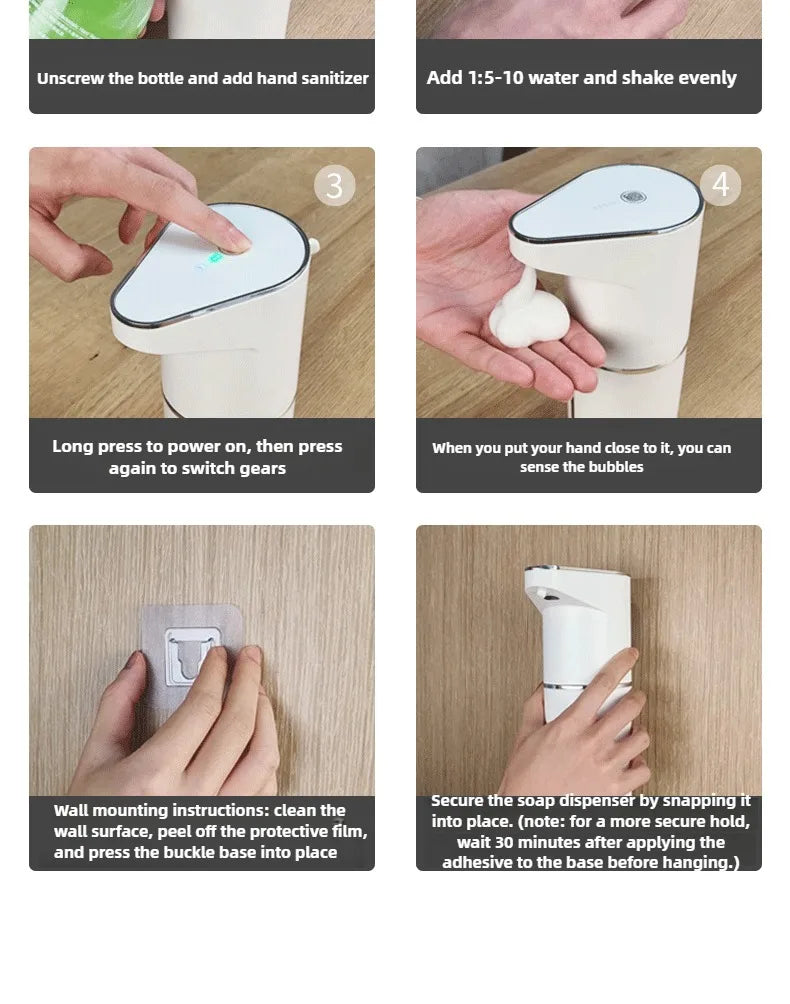 Unscrew the bottle and add hand sanitizer

Add 1:5-10 water and shake evenly

3

Long press to power on, then press again to switch gears

4

When you put your hand close to it, you can sense the bubbles

Wall mounting instructions: clean the wall surface, peel off the protective film, and press the buckle base into place

Secure the soap dispenser by snapping it into place. (note: for a more secure hold, wait 30 minutes after applying the adhesive to the base before hanging.)